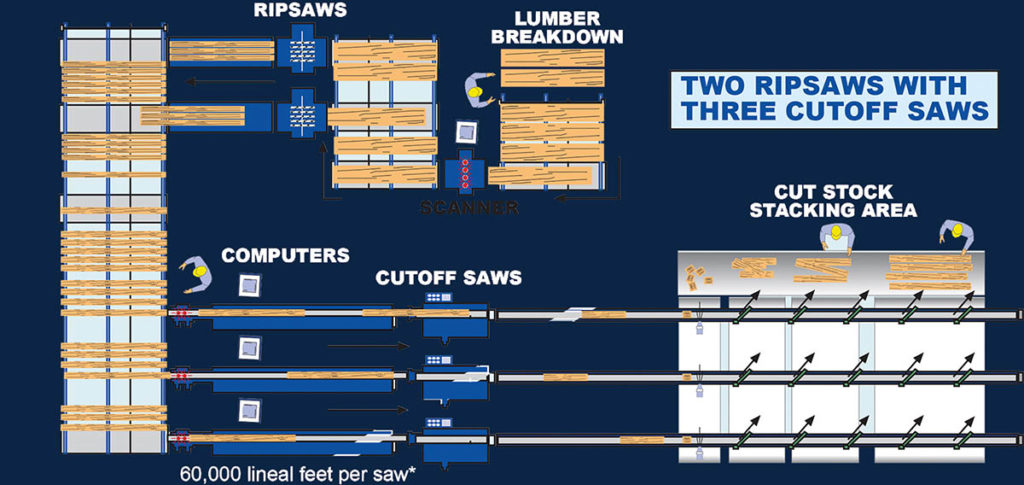 RIPSAWS

LUMBER BREAKDOWN

TWO RIPSAWS WITH THREE CUTOFF SAWS

SCANNER

CUT STOCK STACKING AREA

COMPUTERS

CUTOFF SAWS

60,000 lineal feet per saw*