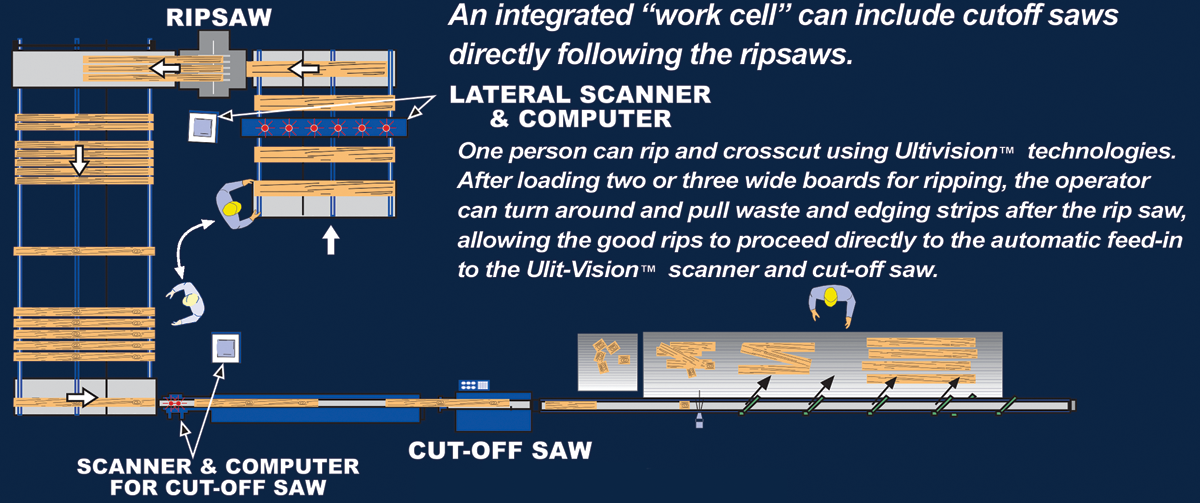 RIPSAW

An integrated “work cell” can include cutoff saws directly following the ripsaws.

LATERAL SCANNER & COMPUTER

One person can rip and crosscut using Ultivision™ technologies. After loading two or three wide boards for ripping, the operator can turn around and pull waste and edging strips after the rip saw, allowing the good rips to proceed directly to the automatic feed-in to the Ulit-Vision™ scanner and cut-off saw.

SCANNER & COMPUTER FOR CUT-OFF SAW

CUT-OFF SAW